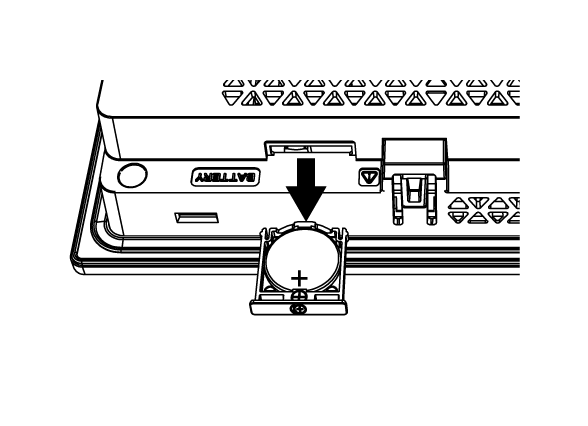 BATTERY

+