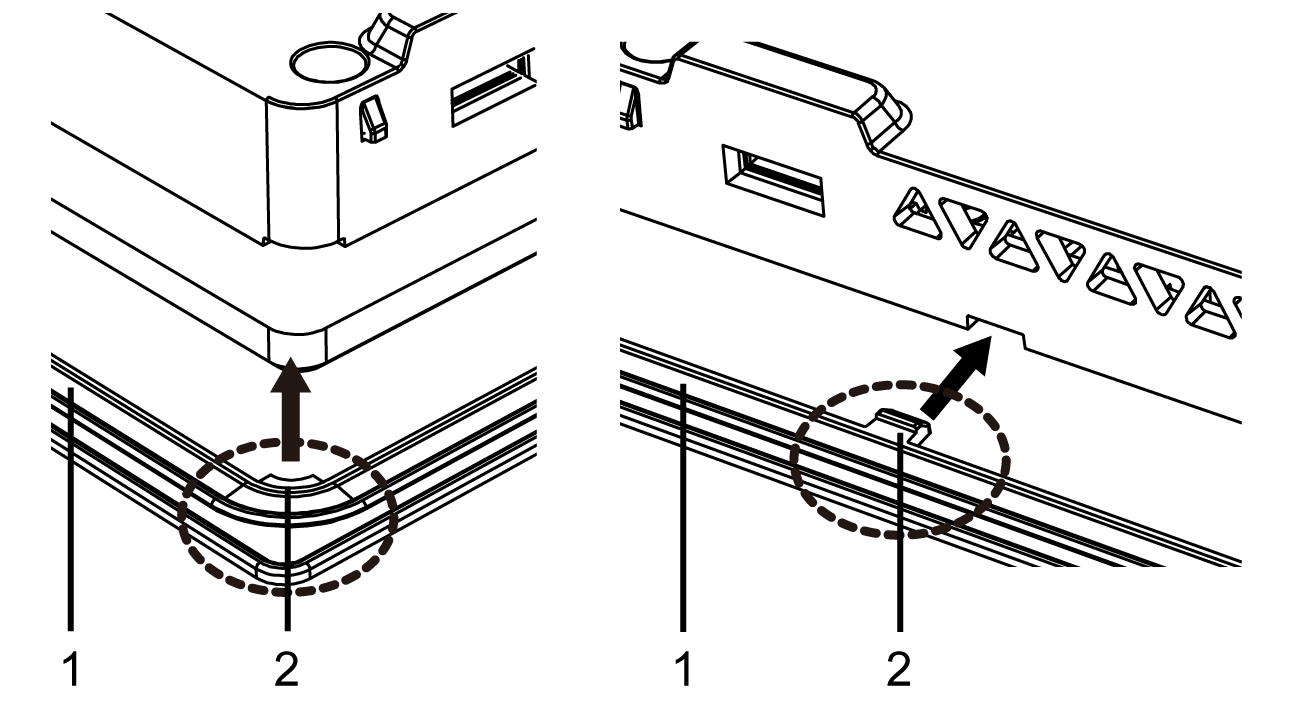 1
2
1
2