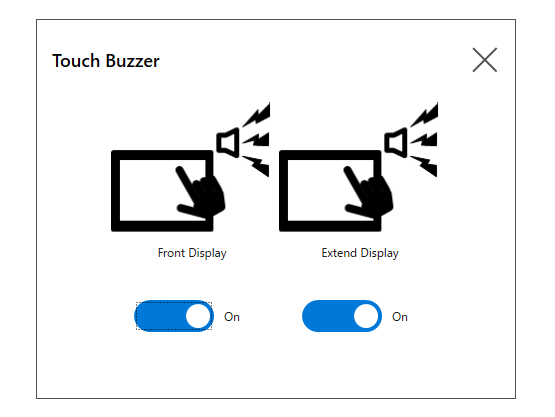 Touch Buzzer

Front Display

Extend Display

On

On