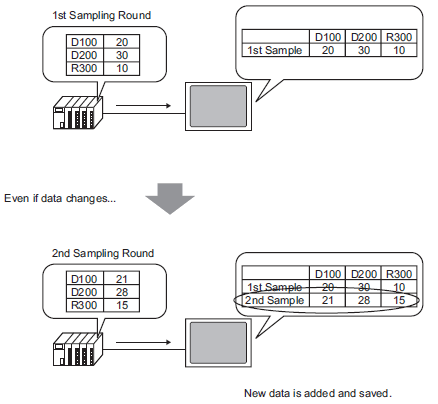 1st Sampling Round

| D100 | 20 |
|---|---|
| D200 | 30 |
| R300 | 10 |

| | D100 | D200 | R300 |
|---|---|---|---|
| 1st Sample | 20 | 30 | 10 |

Even if data changes...

2nd Sampling Round

| D100 | 21 |
|---|---|
| D200 | 28 |
| R300 | 15 |

| | D100 | D200 | R300 |
|---|---|---|---|
| 1st Sample | 20 | 30 | 10 |
| 2nd Sample | 21 | 28 | 15 |

New data is added and saved.