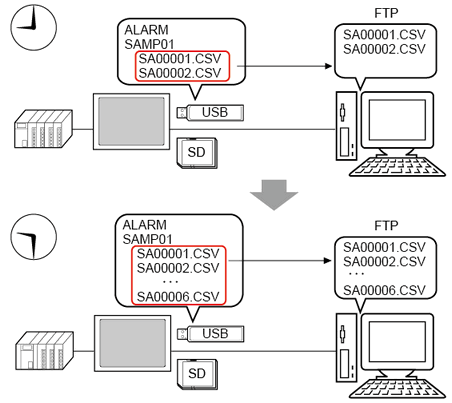 ALARM
SAMP01
SA00001.CSV
SA00002.CSV

FTP
SA00001.CSV
SA00002.CSV

USB
SD

ALARM
SAMP01
SA00001.CSV
SA00002.CSV
...
SA00006.CSV

FTP
SA00001.CSV
SA00002.CSV
...
SA00006.CSV

USB
SD