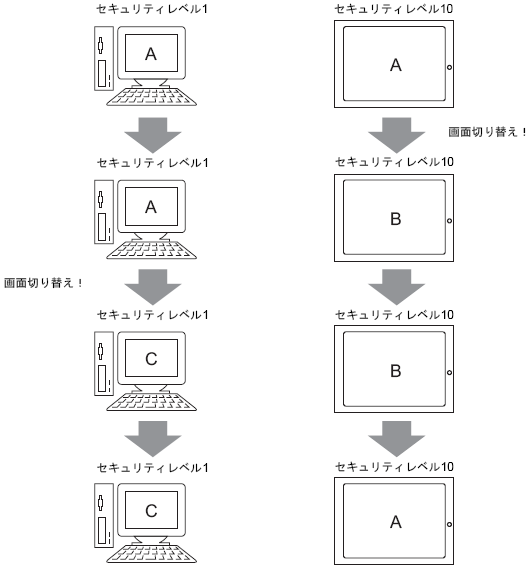 セキュリティレベル1

A

セキュリティレベル1

A

画面切り替え！

セキュリティレベル1

C

セキュリティレベル1

C

セキュリティレベル10

A

画面切り替え！

セキュリティレベル10

B

セキュリティレベル10

B

セキュリティレベル10

A